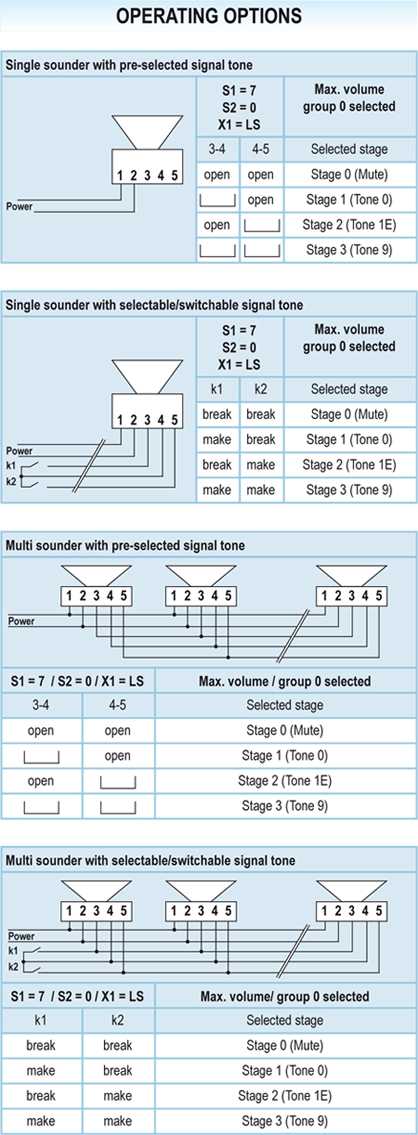 OPERATING OPTIONS

Single sounder with pre-selected signal tone

1 2 3 4 5

Power

| S1 = 7 S2 = 0 X1 = LS | | Max. volume group 0 selected |
|---|---|---|
| 3-4 | 4-5 | Selected stage |
| open | open | Stage 0 (Mute) |
| | open | Stage 1 (Tone 0) |
| open | | Stage 2 (Tone 1E) |
| | | Stage 3 (Tone 9) |

Single sounder with selectable/switchable signal tone

1 2 3 4 5

Power
k1
k2

| S1 = 7 S2 = 0 X1 = LS | | Max. volume group 0 selected |
|---|---|---|
| k1 | k2 | Selected stage |
| break | break | Stage 0 (Mute) |
| make | break | Stage 1 (Tone 0) |
| break | make | Stage 2 (Tone 1E) |
| make | make | Stage 3 (Tone 9) |

Multi sounder with pre-selected signal tone

1 2 3 4 5 1 2 3 4 5 1 2 3 4 5

Power

| S1 = 7 / S2 = 0 / X1 = LS | | Max. volume / group 0 selected |
|---|---|---|
| 3-4 | 4-5 | Selected stage |
| open | open | Stage 0 (Mute) |
| | open | Stage 1 (Tone 0) |
| open | | Stage 2 (Tone 1E) |
| | | Stage 3 (Tone 9) |

Multi sounder with selectable/switchable signal tone

1 2 3 4 5 1 2 3 4 5 1 2 3 4 5

Power
k1
k2

| S1 = 7 / S2 = 0 / X1 = LS | | Max. volume/ group 0 selected |
|---|---|---|
| k1 | k2 | Selected stage |
| break | break | Stage 0 (Mute) |
| make | break | Stage 1 (Tone 0) |
| break | make | Stage 2 (Tone 1E) |
| make | make | Stage 3 (Tone 9) |