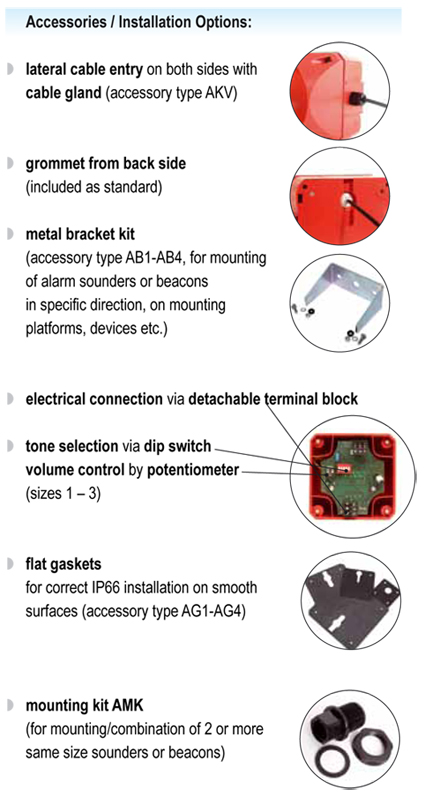 Accessories / Installation Options:

lateral cable entry on both sides with cable gland (accessory type AKV)

grommet from back side (included as standard)

metal bracket kit (accessory type AB1-AB4, for mounting of alarm sounders or beacons in specific direction, on mounting platforms, devices etc.)

electrical connection via detachable terminal block

tone selection via dip switch
volume control by potentiometer
(sizes 1 – 3)

flat gaskets
for correct IP66 installation on smooth surfaces (accessory type AG1-AG4)

mounting kit AMK
(for mounting/combination of 2 or more same size sounders or beacons)